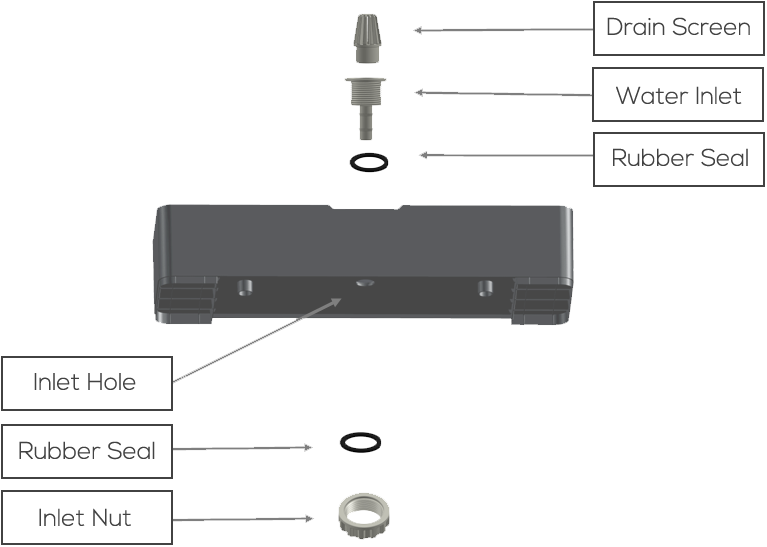 Drain Screen

Water Inlet

Rubber Seal

Inlet Hole

Rubber Seal

Inlet Nut